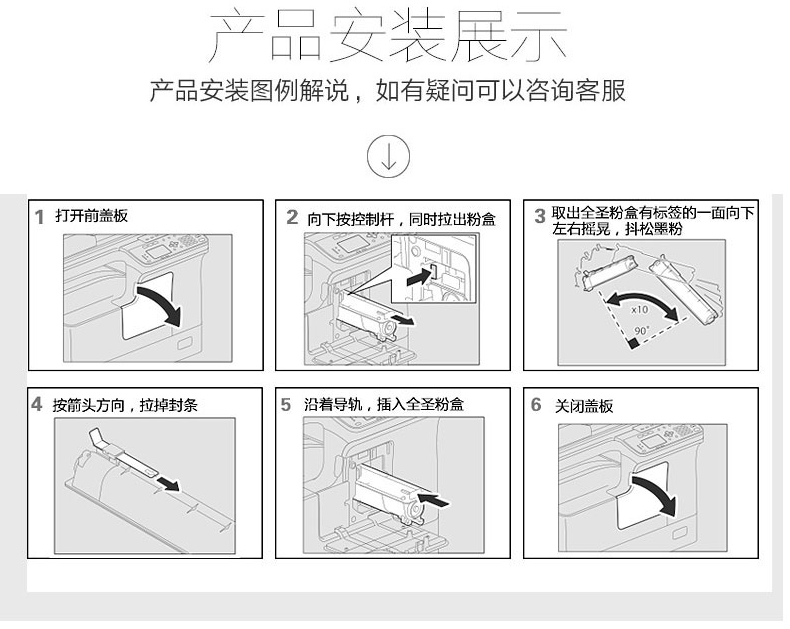 产品安装展示

产品安装图例解说，如有疑问可以咨询客服

1 打开前盖板

2 向下按控制杆，同时拉出粉盒

3 取出全圣粉盒有标签的一面向下左右摇晃，抖松墨粉

x10

90°

4 按箭头方向，拉掉封条

5 沿着导轨，插入全圣粉盒

6 关闭盖板