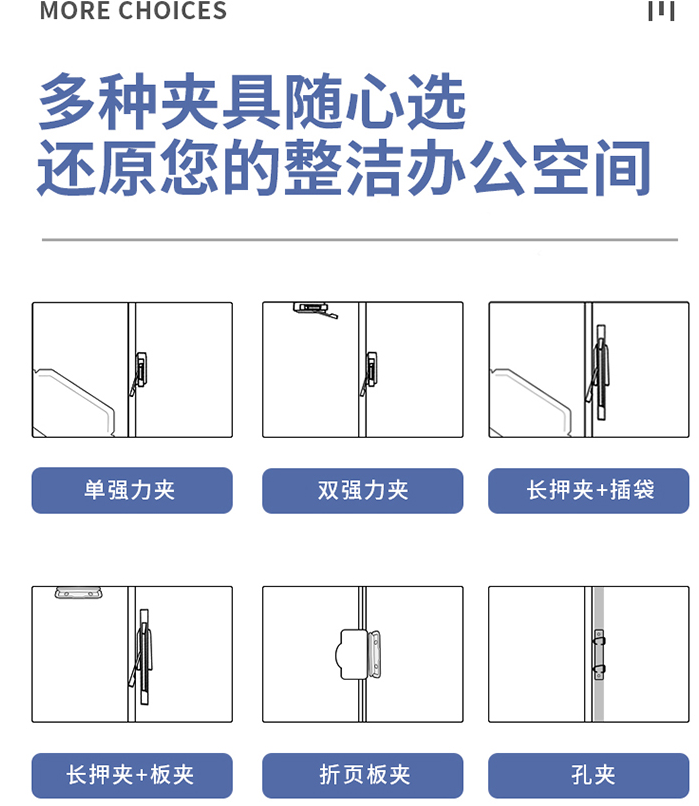 MORE CHOICES

多种夹具随心选
还原您的整洁办公空间

单强力夹

双强力夹

长押夹+插袋

长押夹+板夹

折页板夹

孔夹