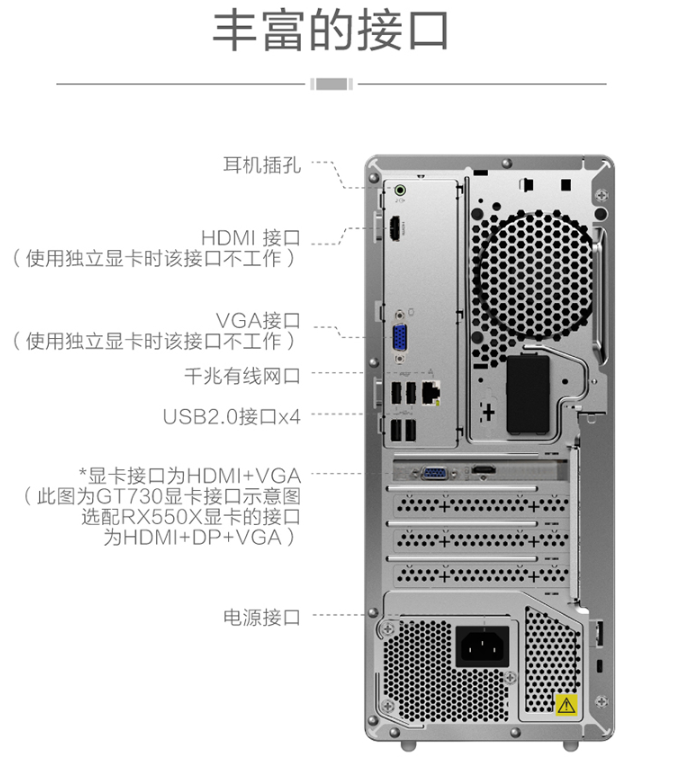 丰富的接口

耳机插孔

HDMI 接口
（使用独立显卡时该接口不工作）

VGA接口
（使用独立显卡时该接口不工作）

千兆有线网口

USB2.0接口x4

*显卡接口为HDMI+VGA
（此图为GT730显卡接口示意图
选配RX550X显卡的接口
为HDMI+DP+VGA）

电源接口